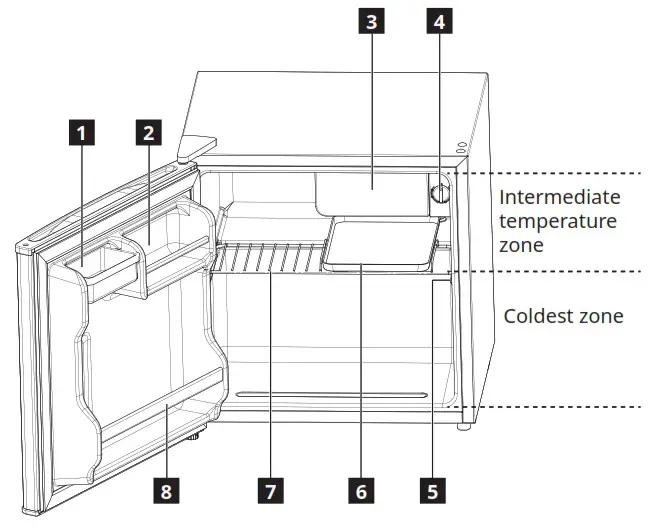 3
4
1
2
Intermediate temperature zone
Coldest zone
8
7
6
5