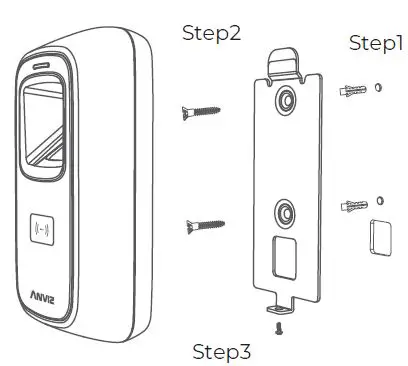 Step2

Step1

ANVIZ

Step3