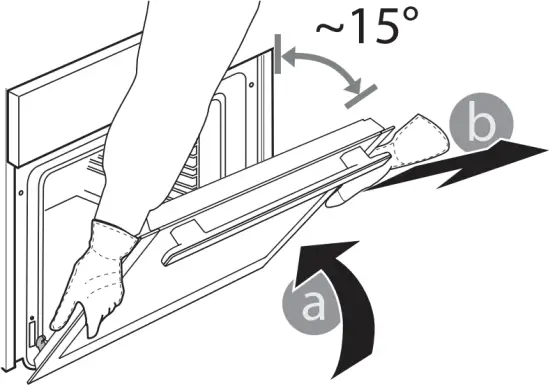 ~15°

b

a