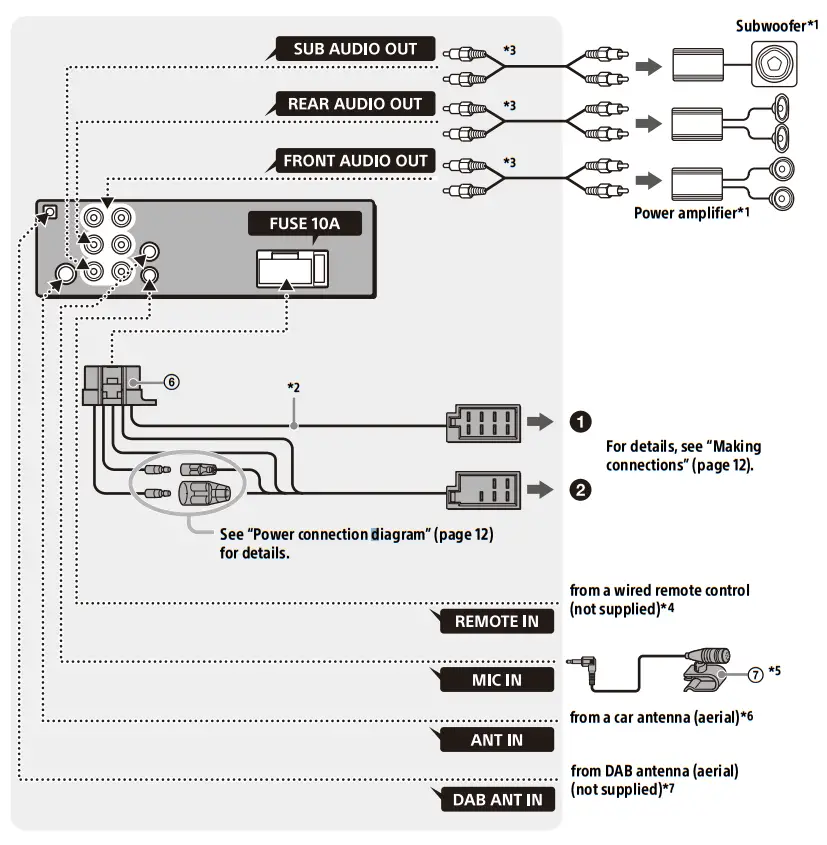 Subwoofer*1

SUB AUDIO OUT

*3

REAR AUDIO OUT

*3

FRONT AUDIO OUT

*3

Power amplifier*1

FUSE 10A

⑥

*2

❶

For details, see "Making connections" (page 12).

❷

See "Power connection diagram" (page 12) for details.

from a wired remote control (not supplied)*4

REMOTE IN

MIC IN

⑦ *5

from a car antenna (aerial)*6

ANT IN

from DAB antenna (aerial) (not supplied)*7

DAB ANT IN