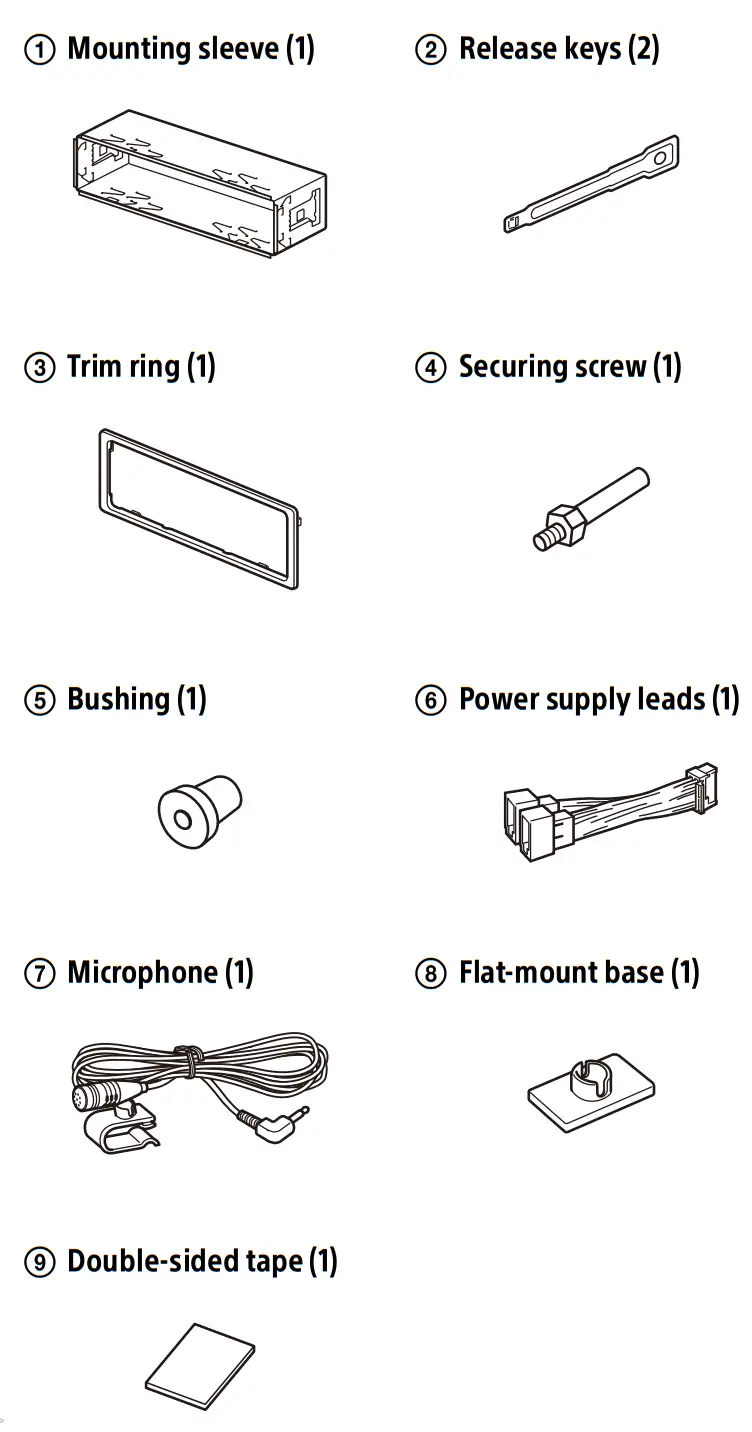 ① Mounting sleeve (1)

② Release keys (2)

③ Trim ring (1)

④ Securing screw (1)

⑤ Bushing (1)

⑥ Power supply leads (1)

⑦ Microphone (1)

⑧ Flat-mount base (1)

⑨ Double-sided tape (1)