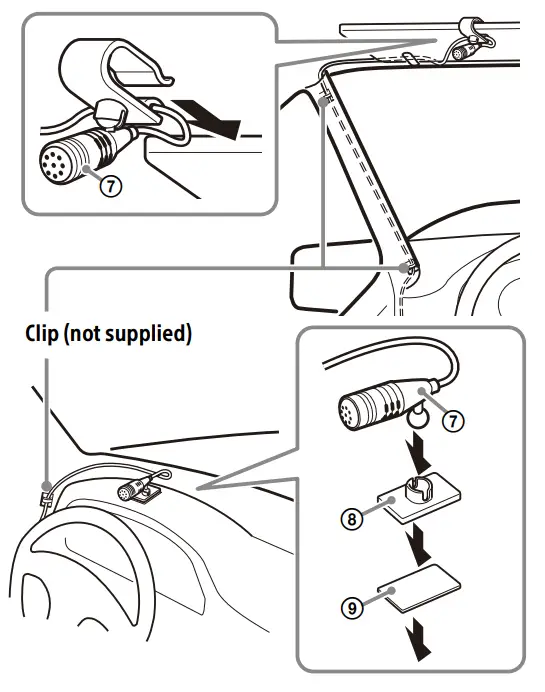 ⑦

Clip (not supplied)

⑦

⑧

⑨