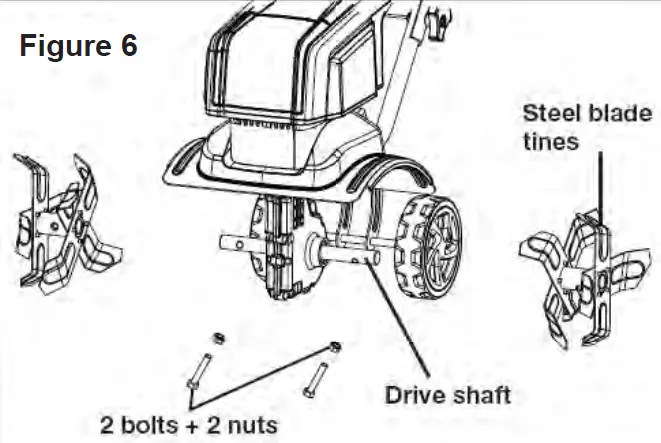 Figure 6

Steel blade tines

Drive shaft

2 bolts + 2 nuts