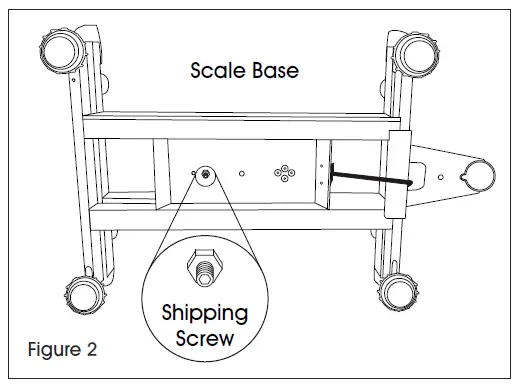 Scale Base

Shipping Screw

Figure 2