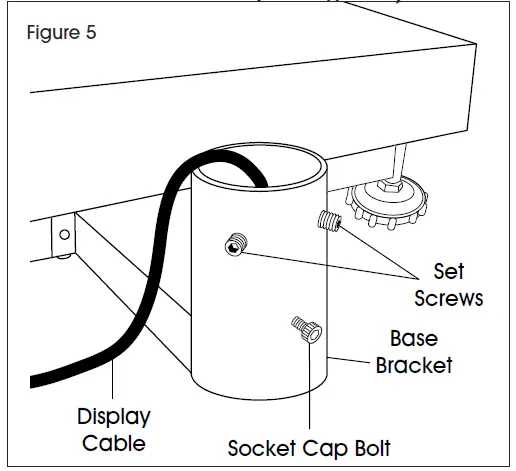 Figure 5

Set Screws

Base Bracket

Display Cable

Socket Cap Bolt