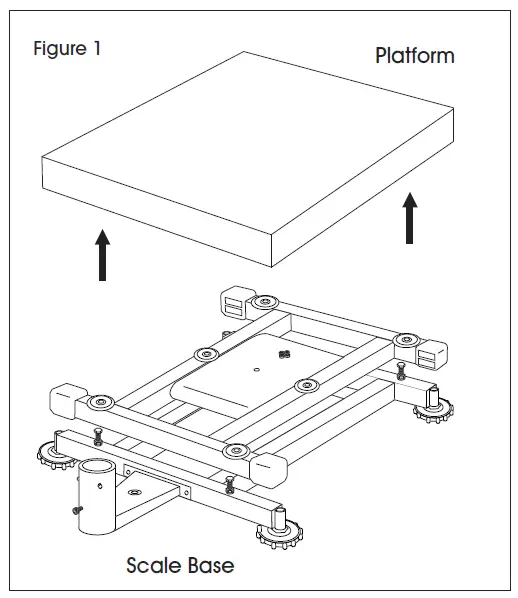 Figure 1

Platform

Scale Base