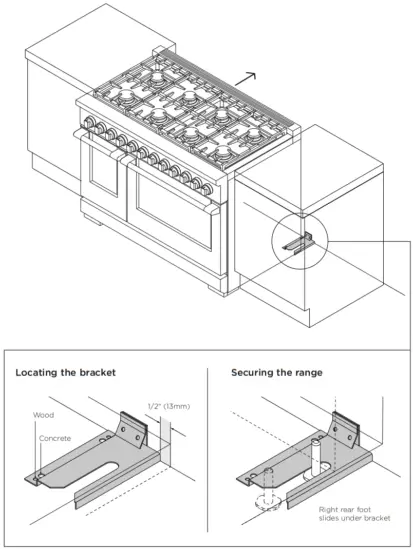 Locating the bracket

1/2" (13mm)

Wood

Concrete

Securing the range

Right rear foot slides under bracket