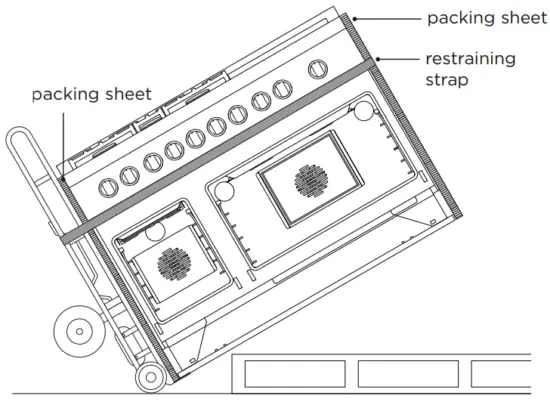 packing sheet

restraining strap

packing sheet