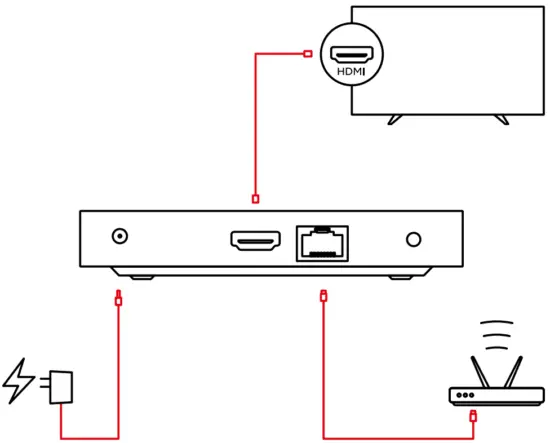 HDMI