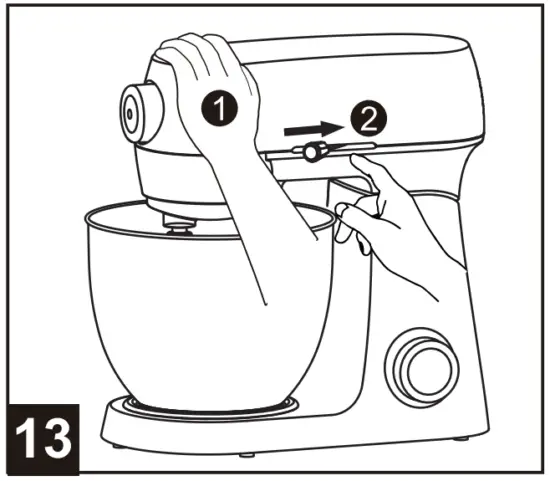 1
2
13