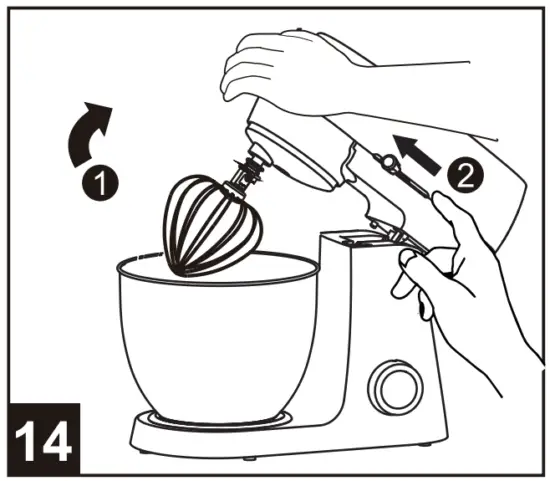 1
2
14