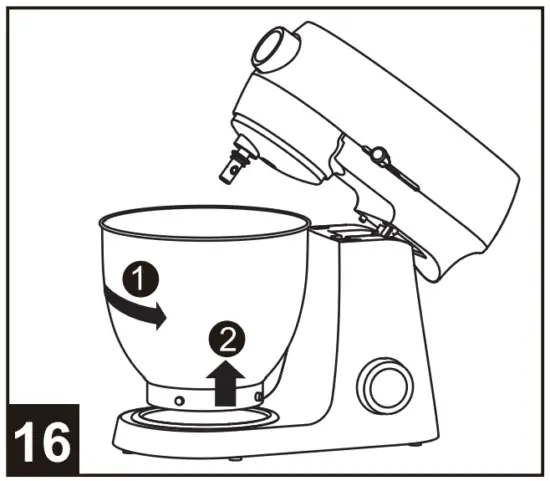 1

2

16