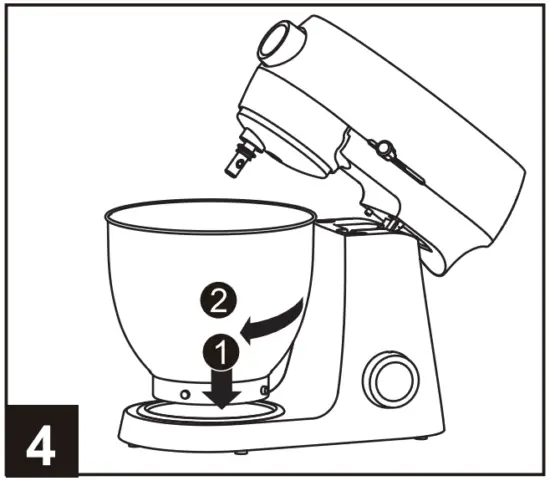 2
1
4