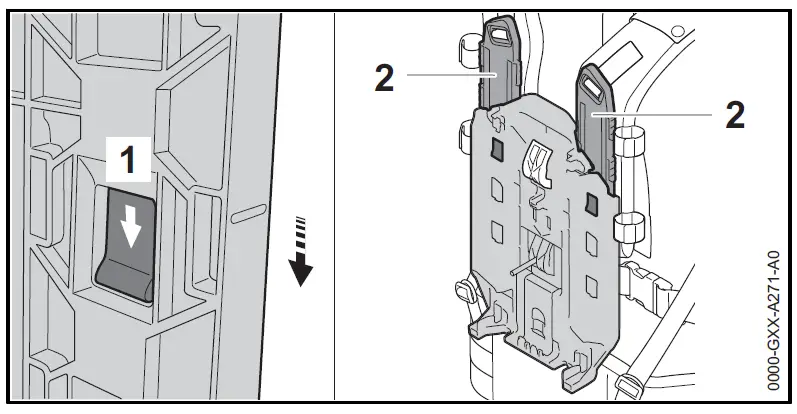 1

2

2

0000-GXX-A271-A0