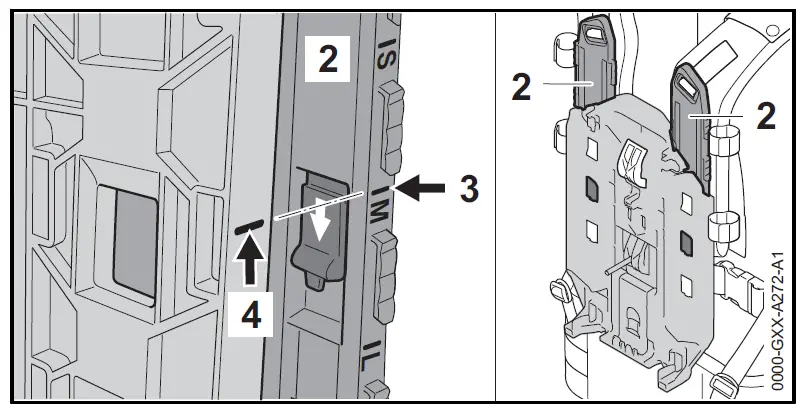 2
IS
IM
3
4
IL
2
2
0000-GXX-A272-A1