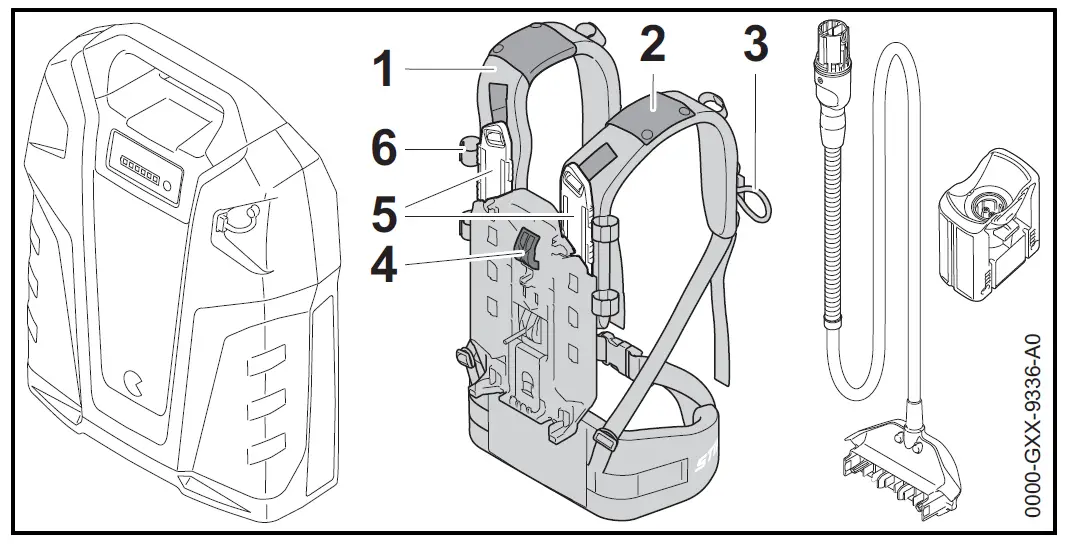 1
2
3
6
5
4
0000-GXX-9336-A0