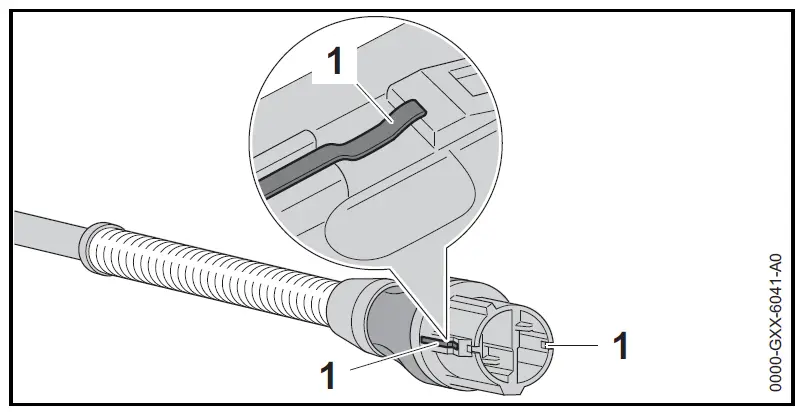 1

1

1

0000-GXX-6041-A0