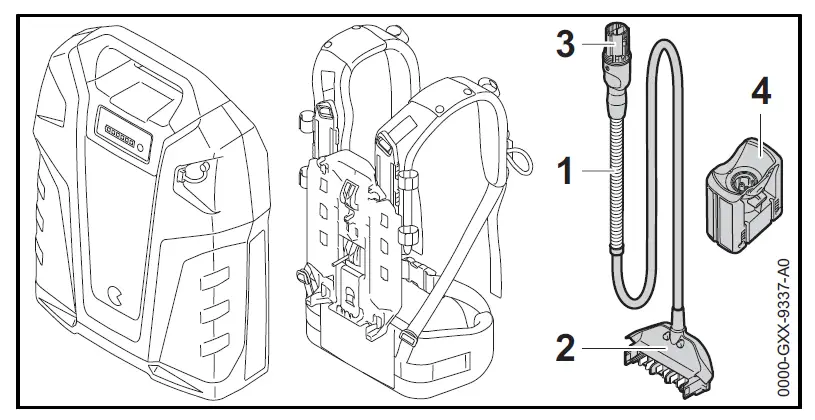 3
4
1
2
0000-GXX-9337-A0