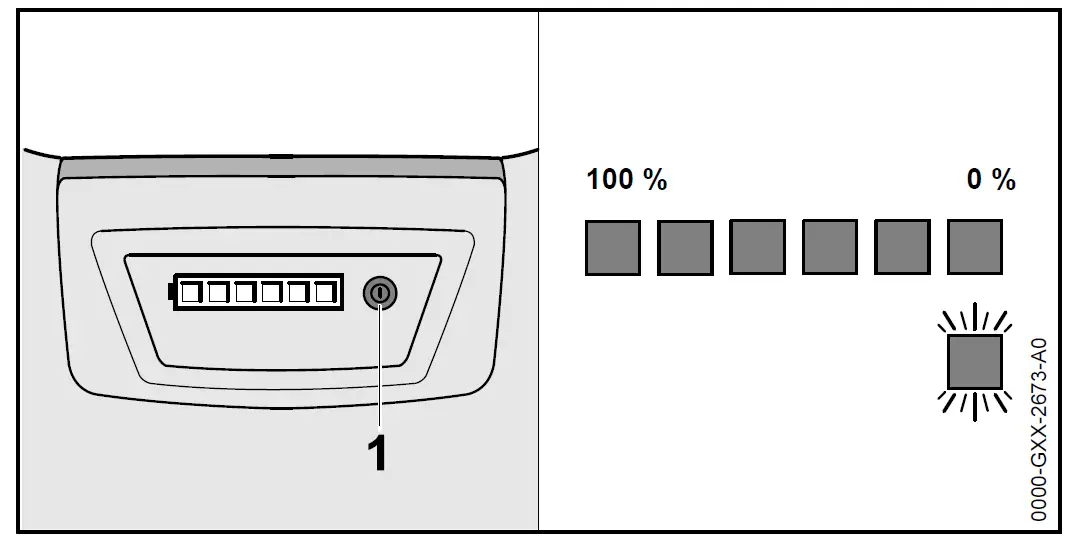 1

100 %

0 %

0000-GXX-2673-A0