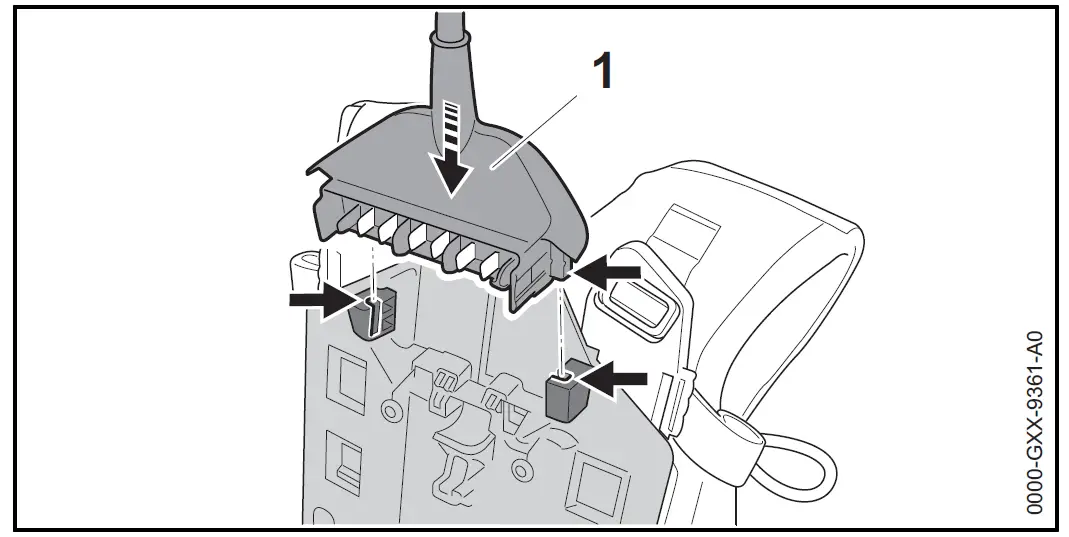 1

0000-GXX-9361-A0