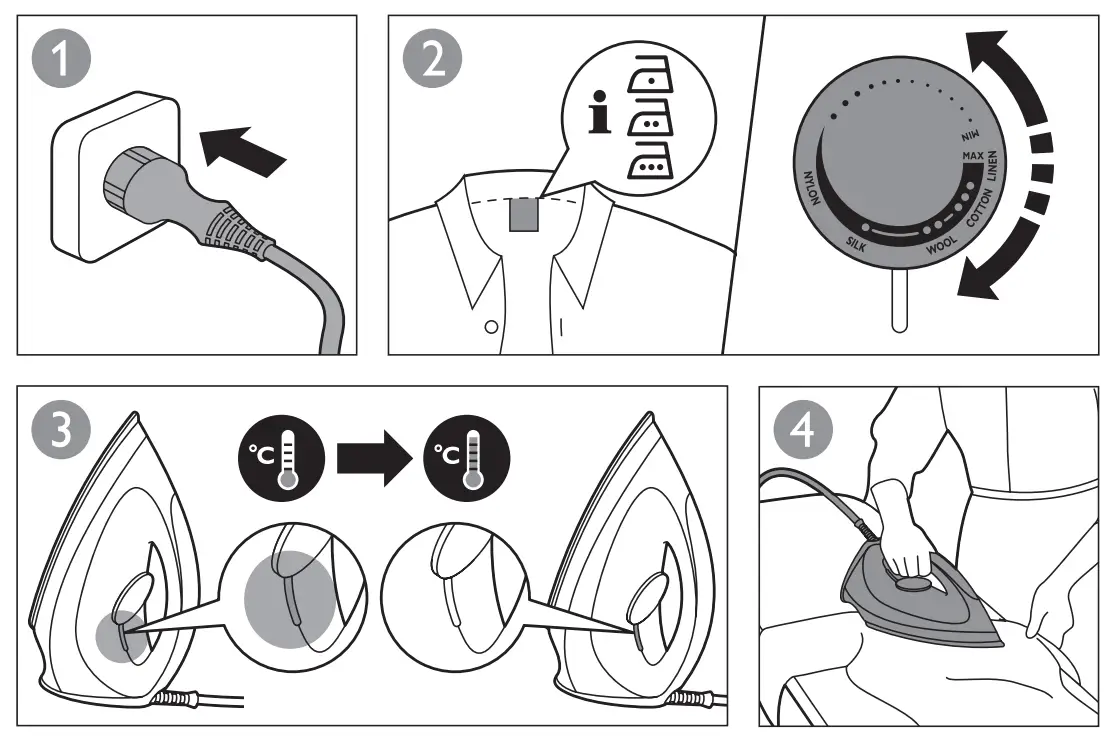 1

2

i

MIN
MAX
LINEN
COTTON
WOOL
SILK
NYLON

3

°C

°C

4