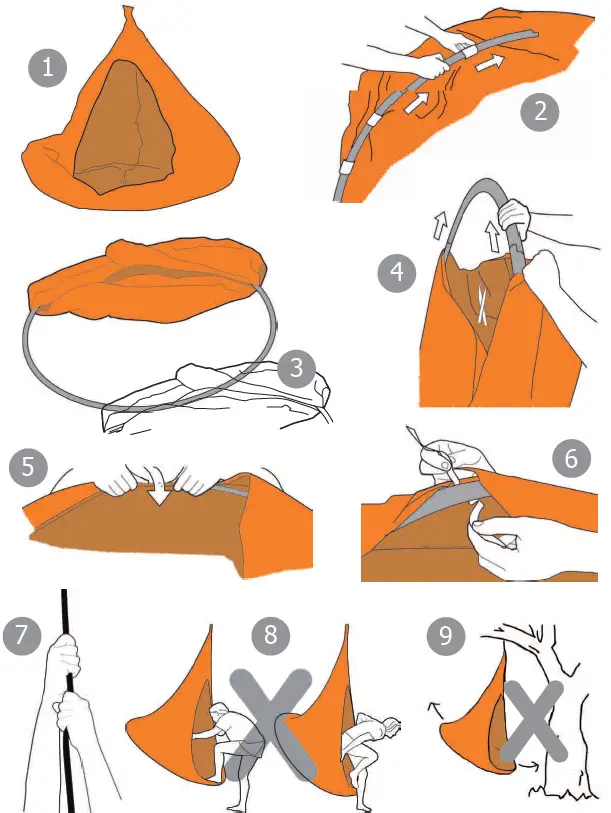 1
2
3
4
5
6
7
8
9