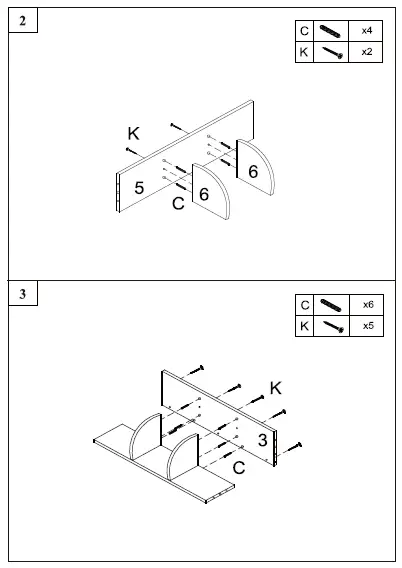 2

| C | | x4 |
|---|---|---|
| K | | x2 |

K
5
C
6
6

3

| C | | x6 |
|---|---|---|
| K | | x5 |

K
3
C