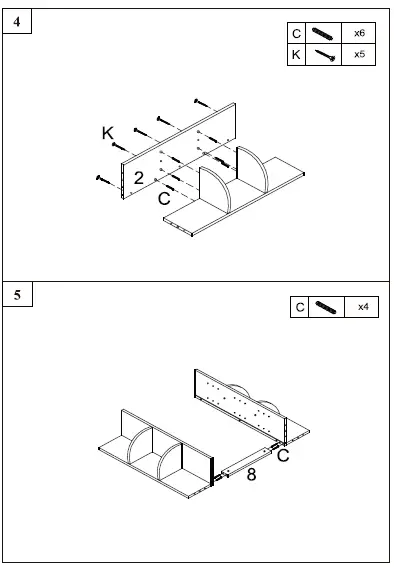 4

| C | | x6 |
|---|---|---|
| K | | x5 |

K
2
C

5

| C | | x4 |
|---|---|---|

C
8