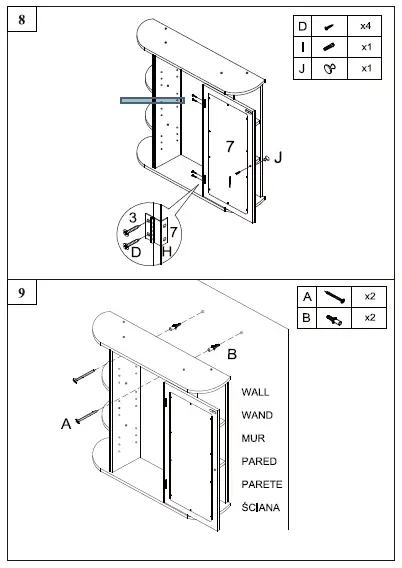 8

| D | | x4 |
|---|---|---|
| I | | x1 |
| J | | x1 |

7

J

I

3

7

D

H

9

| A | | x2 |
|---|---|---|
| B | | x2 |

B

A

WALL
WAND
MUR
PARED
PARETE
ŚCIANA