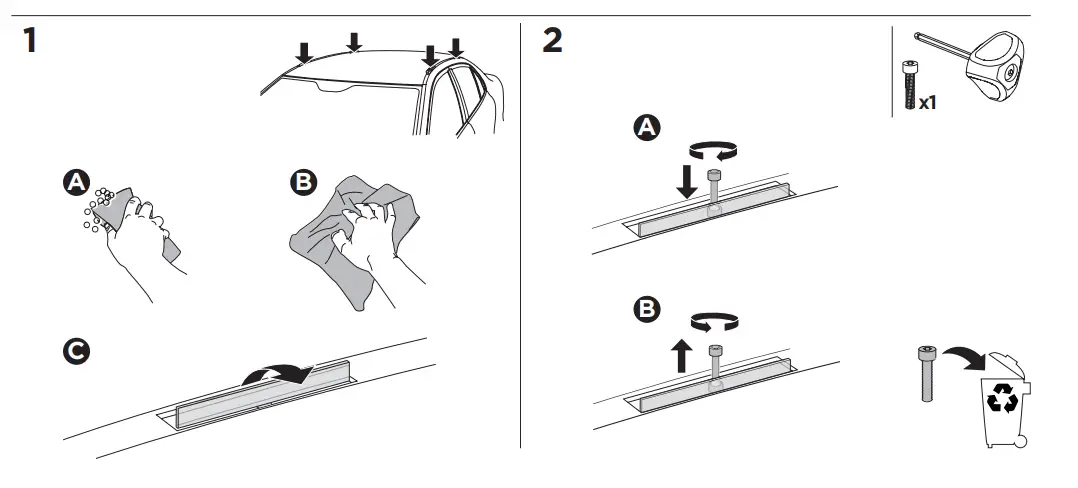 1

A

B

C

2

x1

A

B