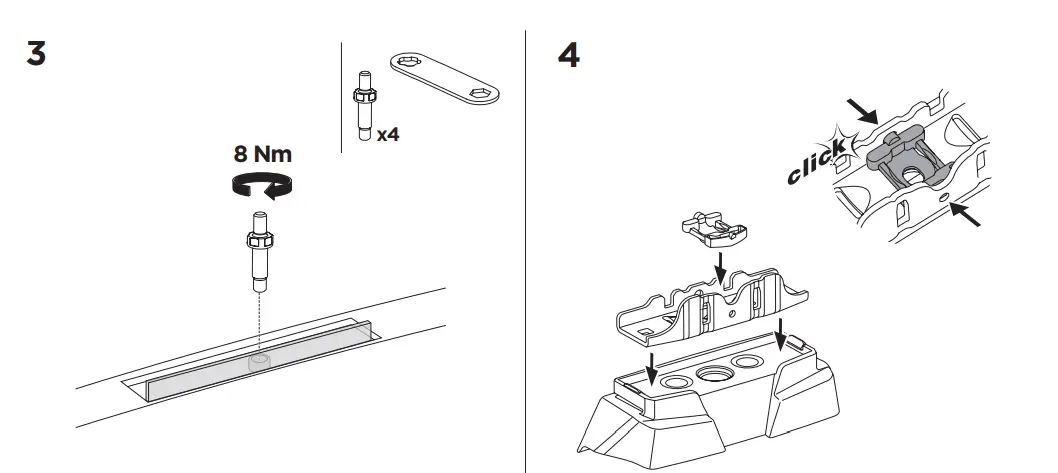 3

x4

8 Nm

4

click