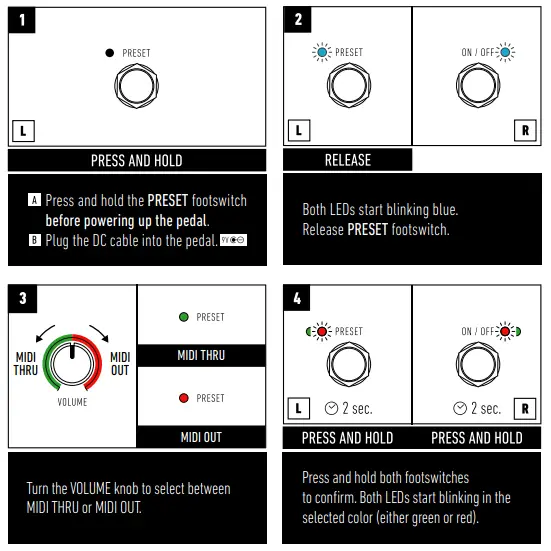 1

PRESET

L

PRESS AND HOLD

A Press and hold the PRESET footswitch before powering up the pedal.
B Plug the DC cable into the pedal. 9V

2

PRESET

ON / OFF

L

R

RELEASE

Both LEDs start blinking blue.
Release PRESET footswitch.

3

MIDI THRU

MIDI OUT

VOLUME

PRESET

MIDI THRU

PRESET

MIDI OUT

Turn the VOLUME knob to select between MIDI THRU or MIDI OUT.

4

PRESET

ON / OFF

L

2 sec.

2 sec.

R

PRESS AND HOLD

PRESS AND HOLD

Press and hold both footswitches to confirm. Both LEDs start blinking in the selected color (either green or red).