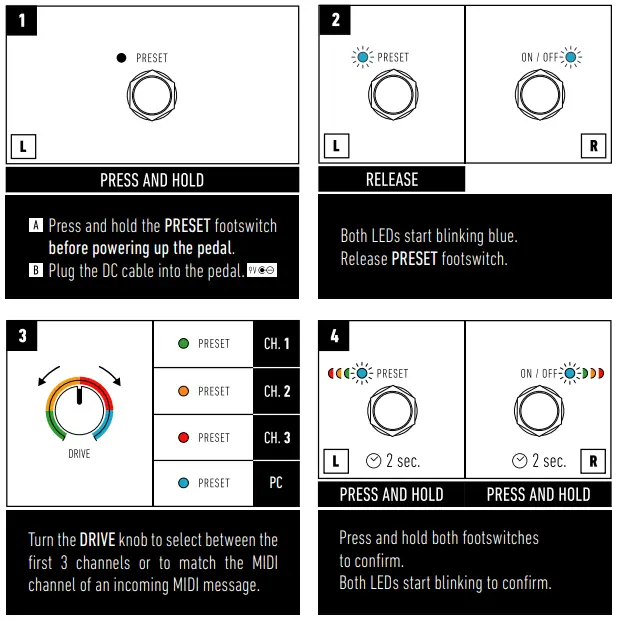 1

PRESET

L

PRESS AND HOLD

A Press and hold the PRESET footswitch before powering up the pedal.
B Plug the DC cable into the pedal. 9V

2

PRESET

ON / OFF

L

R

RELEASE

Both LEDs start blinking blue.
Release PRESET footswitch.

3

DRIVE

| PRESET | CH. 1 |
|---|---|
| PRESET | CH. 2 |
| PRESET | CH. 3 |
| PRESET | PC |

Turn the DRIVE knob to select between the first 3 channels or to match the MIDI channel of an incoming MIDI message.

4

PRESET

ON / OFF

L

2 sec.

2 sec.

R

PRESS AND HOLD

PRESS AND HOLD

Press and hold both footswitches to confirm.
Both LEDs start blinking to confirm.