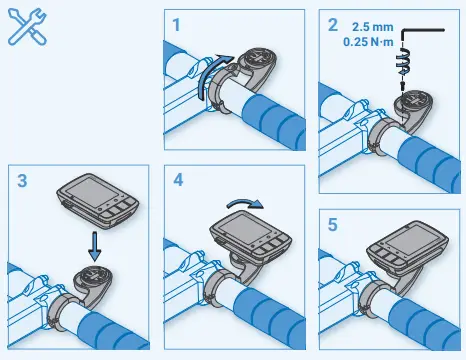 1

2
2.5 mm
0.25 N·m

3

4

5