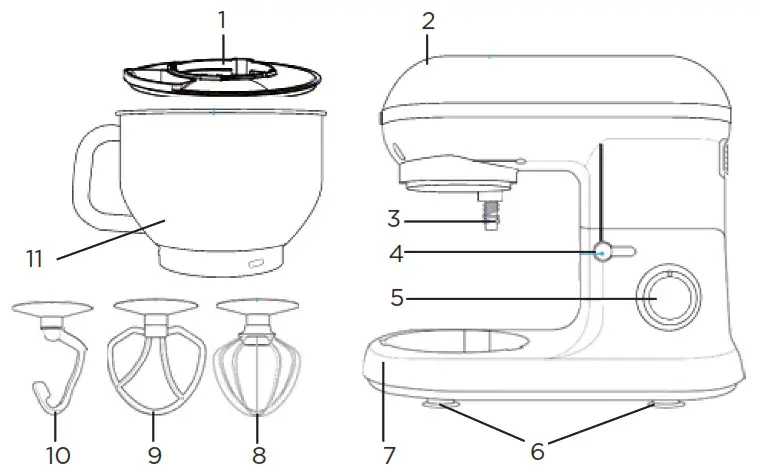 1
2
3
4
5
11
10
9
8
7
6