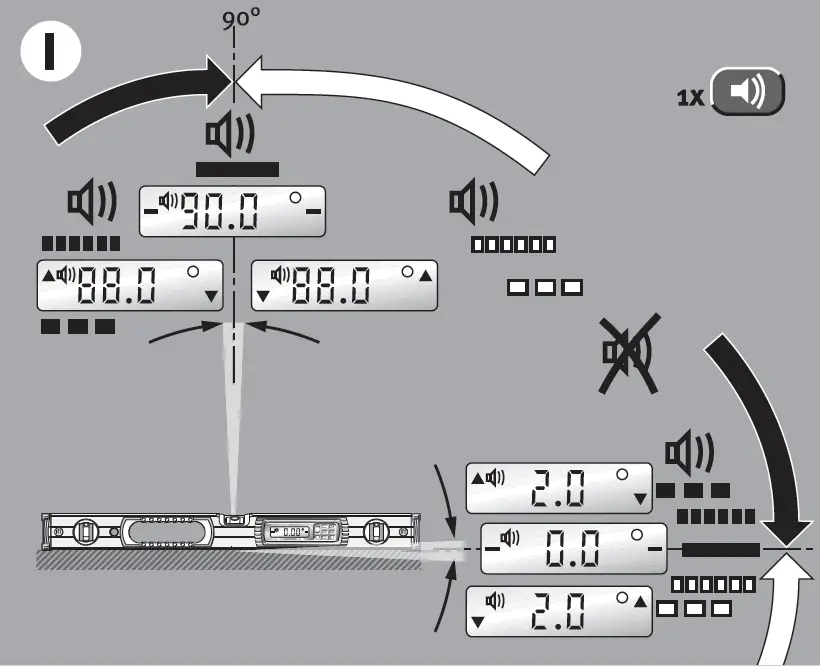 I

90°

1x

90.0 °

88.0 °

88.0 °

2.0 °

0.0 °

2.0 °

0.00°