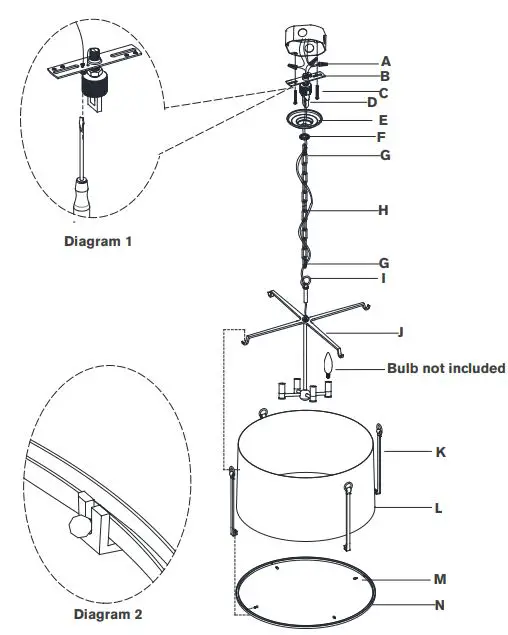 Diagram 1

A
B
C
D
E
F
G
H
G
I
J
Bulb not included
K
L
M
N

Diagram 2