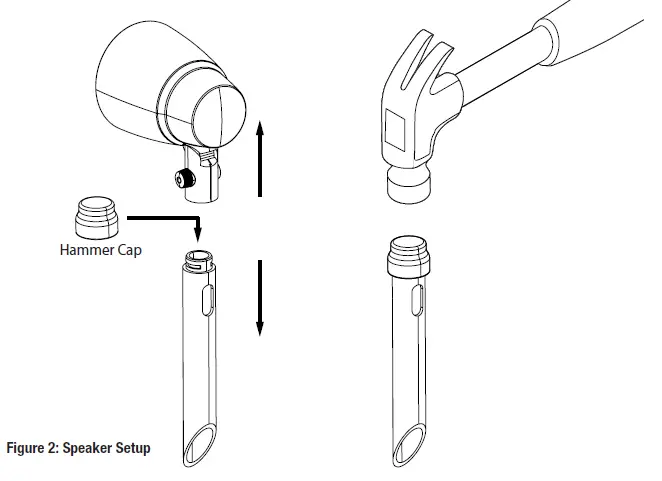 Hammer Cap

Figure 2: Speaker Setup