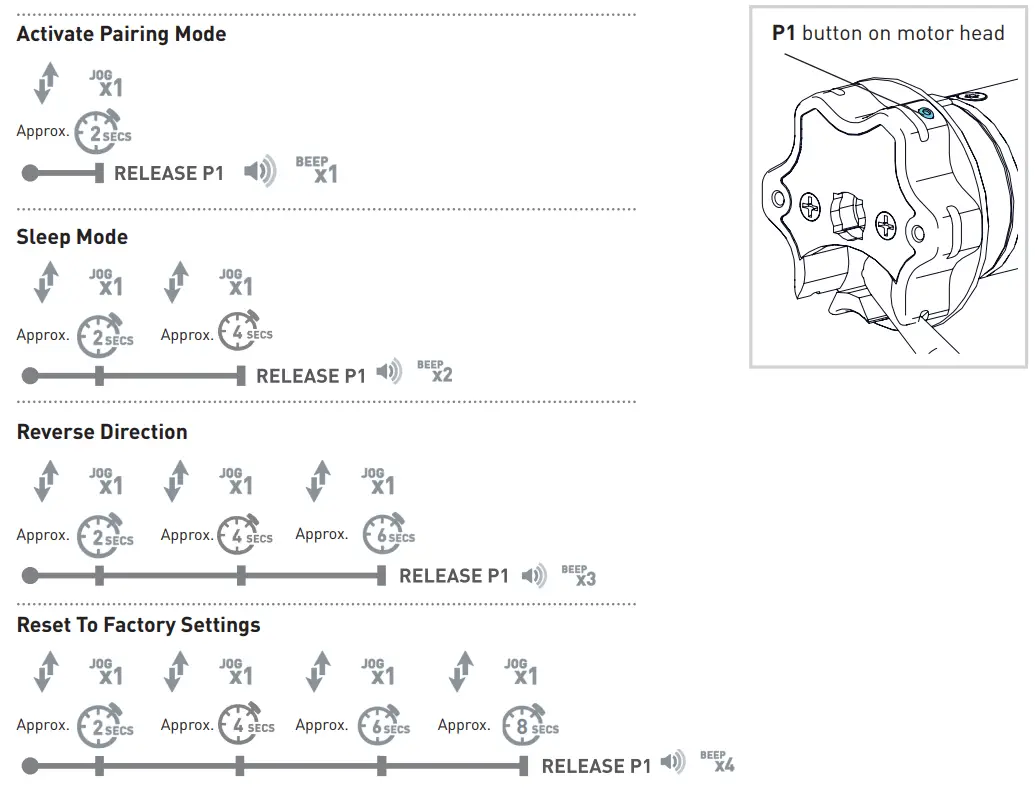 Activate Pairing Mode

JOG x1

Approx. 2 SECS

RELEASE P1 BEEP x1

Sleep Mode

JOG x1 JOG x1

Approx. 2 SECS Approx. 4 SECS

RELEASE P1 BEEP x2

Reverse Direction

JOG x1 JOG x1 JOG x1

Approx. 2 SECS Approx. 4 SECS Approx. 6 SECS

RELEASE P1 BEEP x3

Reset To Factory Settings

JOG x1 JOG x1 JOG x1 JOG x1

Approx. 2 SECS Approx. 4 SECS Approx. 6 SECS Approx. 8 SECS

RELEASE P1 BEEP x4

P1 button on motor head