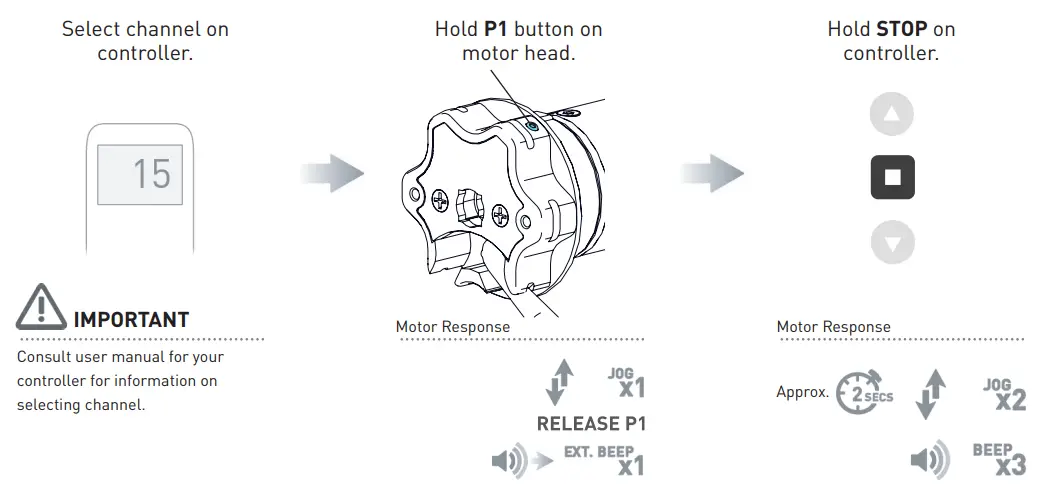 Select channel on controller.

15

IMPORTANT

Consult user manual for your controller for information on selecting channel.

Hold **P1** button on motor head.

Motor Response

JOG x1

RELEASE P1

EXT. BEEP x1

Hold **STOP** on controller.

Motor Response

Approx. 2 SECS

JOG x2

BEEP x3