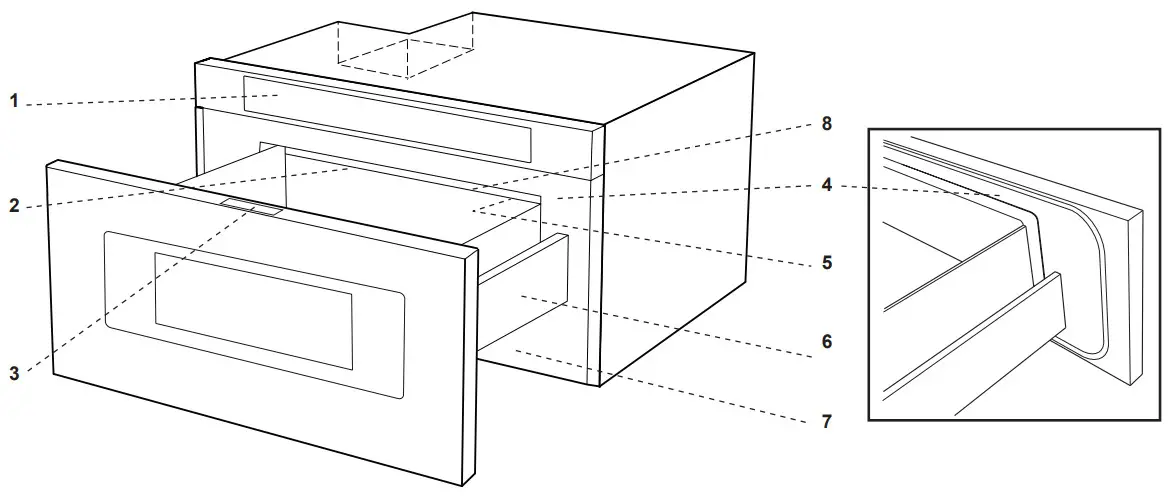 1
2
3
8
4
5
6
7