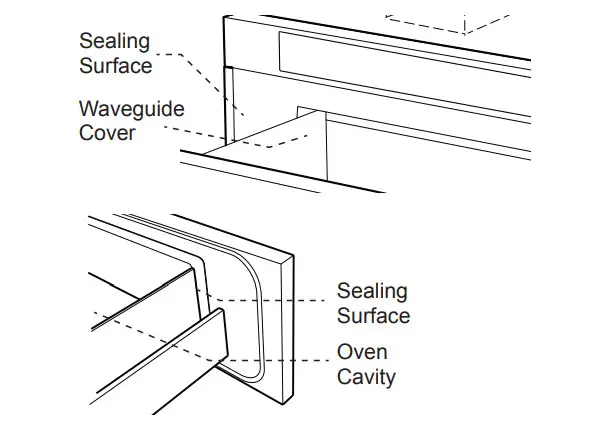 Sealing Surface

Waveguide Cover

Sealing Surface

Oven Cavity