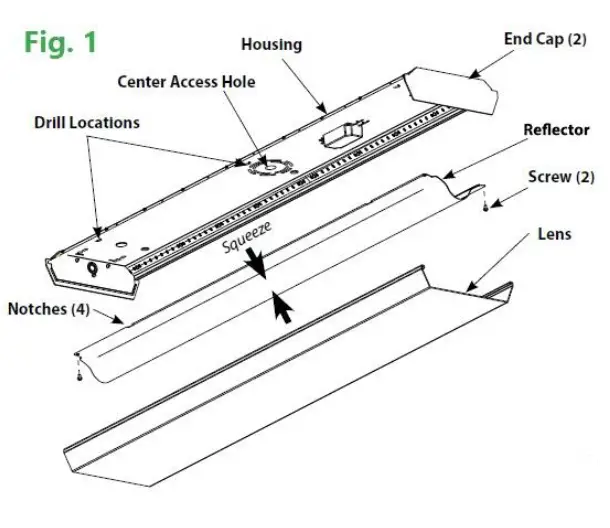 Fig. 1

Housing

End Cap (2)

Center Access Hole

Drill Locations

Reflector

Screw (2)

Squeeze

Lens

Notches (4)