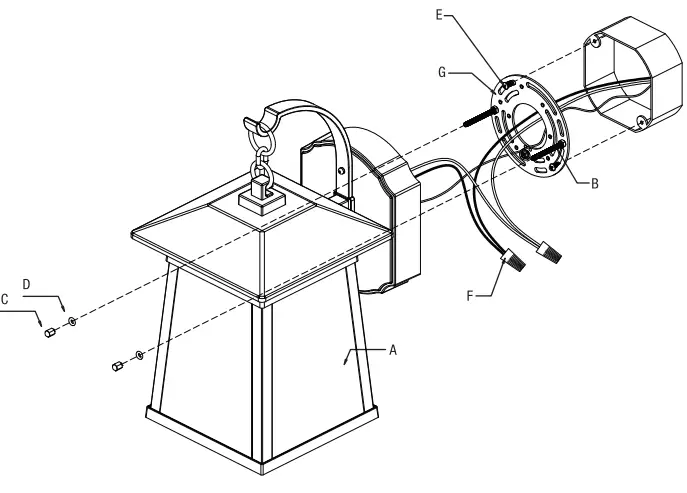 E
G
B
F
D
C
A