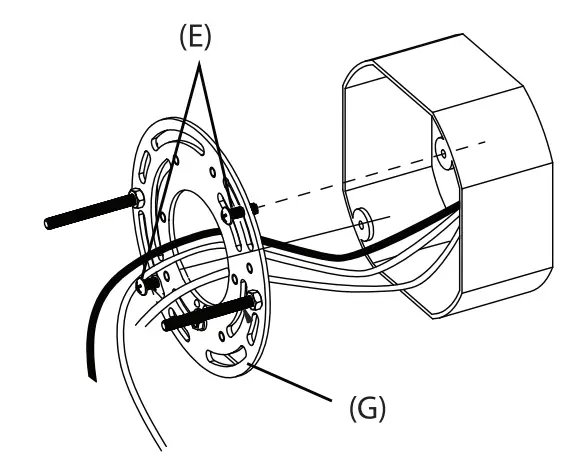 (E)

(G)