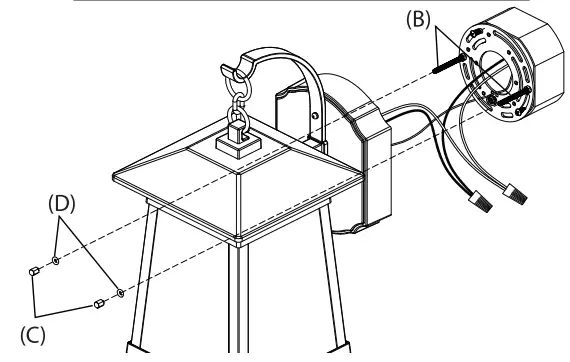 (B)
(D)
(C)