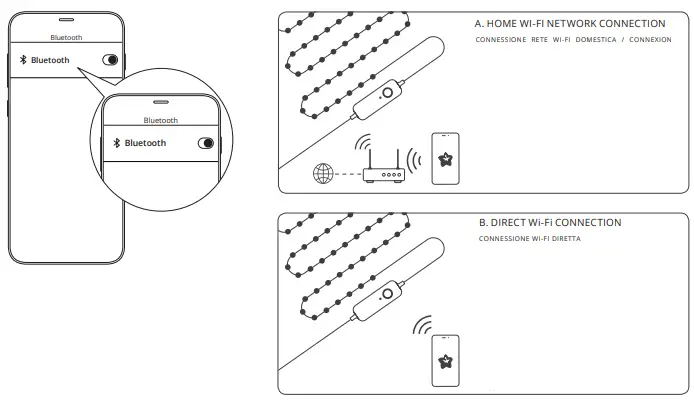 Bluetooth

Bluetooth

Bluetooth

Bluetooth

A. HOME WI-FI NETWORK CONNECTION

CONNESSIONE RETE WI-FI DOMESTICA / CONNEXION

B. DIRECT Wi-Fi CONNECTION

CONNESSIONE WI-FI DIRETTA