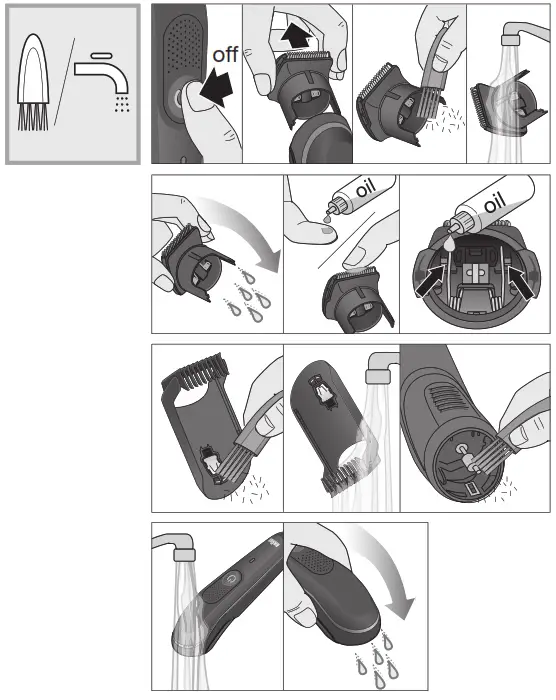 off

oil

oil