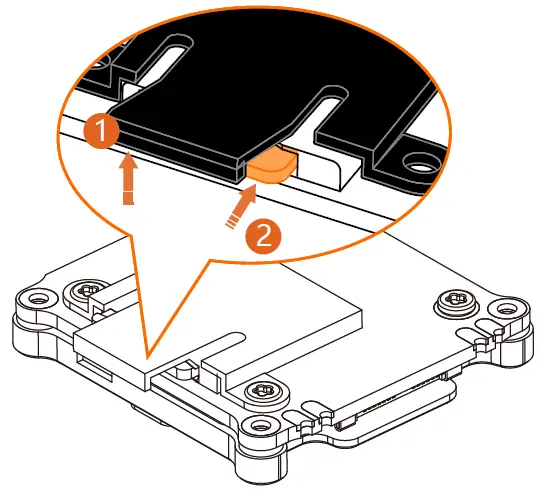 1
2