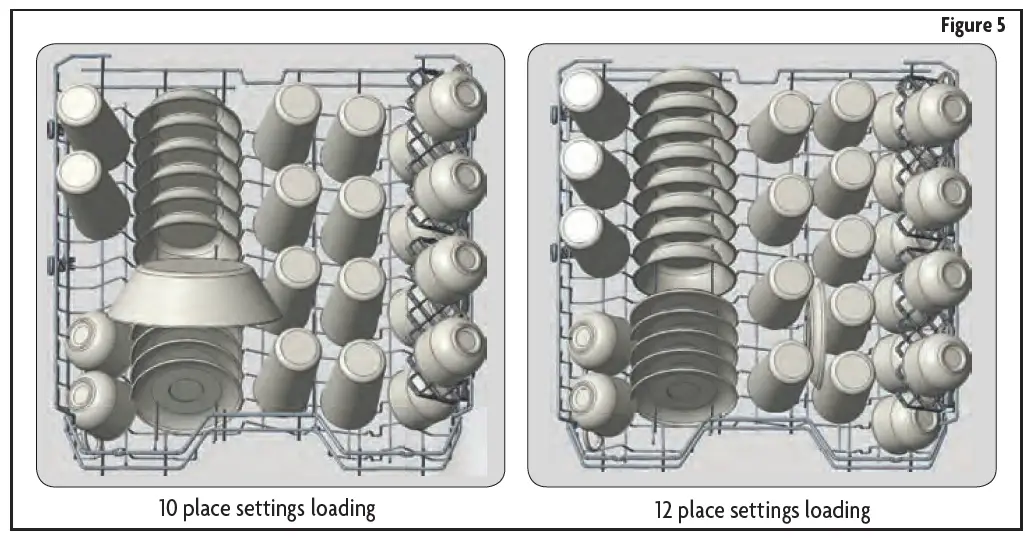 Figure 5

10 place settings loading

12 place settings loading